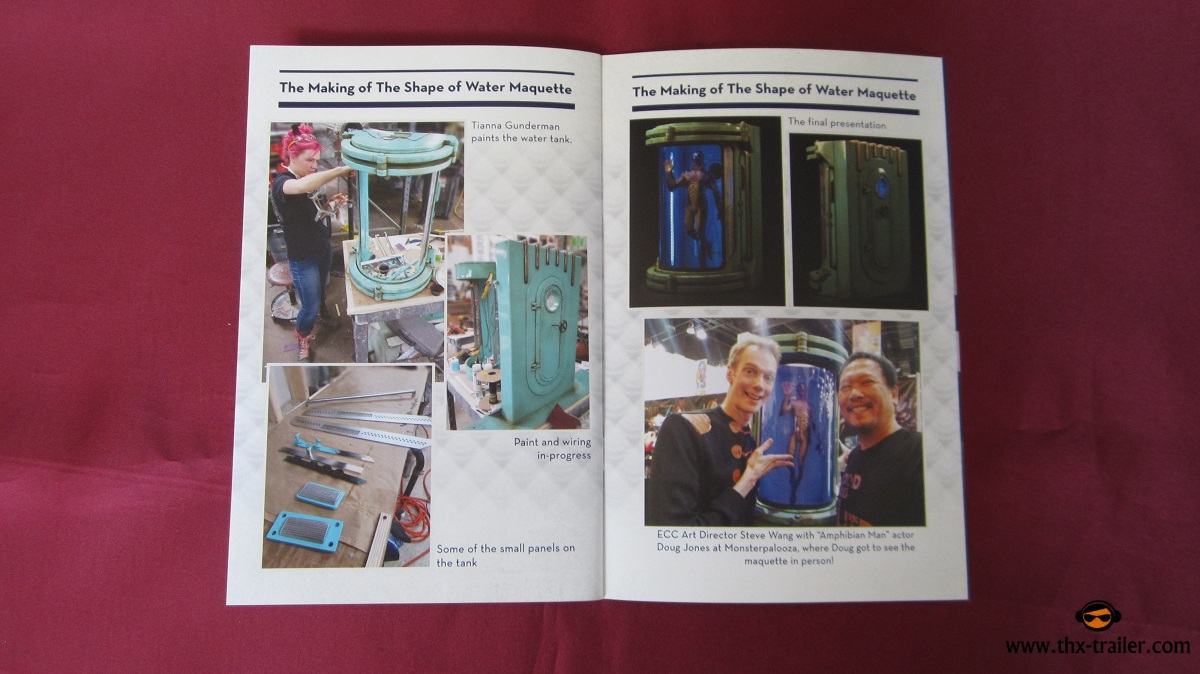 The Making of The Shape of Water Maquette

Tianna Gunderman paints the water tank.

Paint and wiring in-progress

Some of the small panels on the tank

The Making of The Shape of Water Maquette

The final presentation

ECC Art Director Steve Wang with "Amphibian Man" actor Doug Jones at Monsterpalooza, where Doug got to see the maquette in person!

www.thx-trailer.com