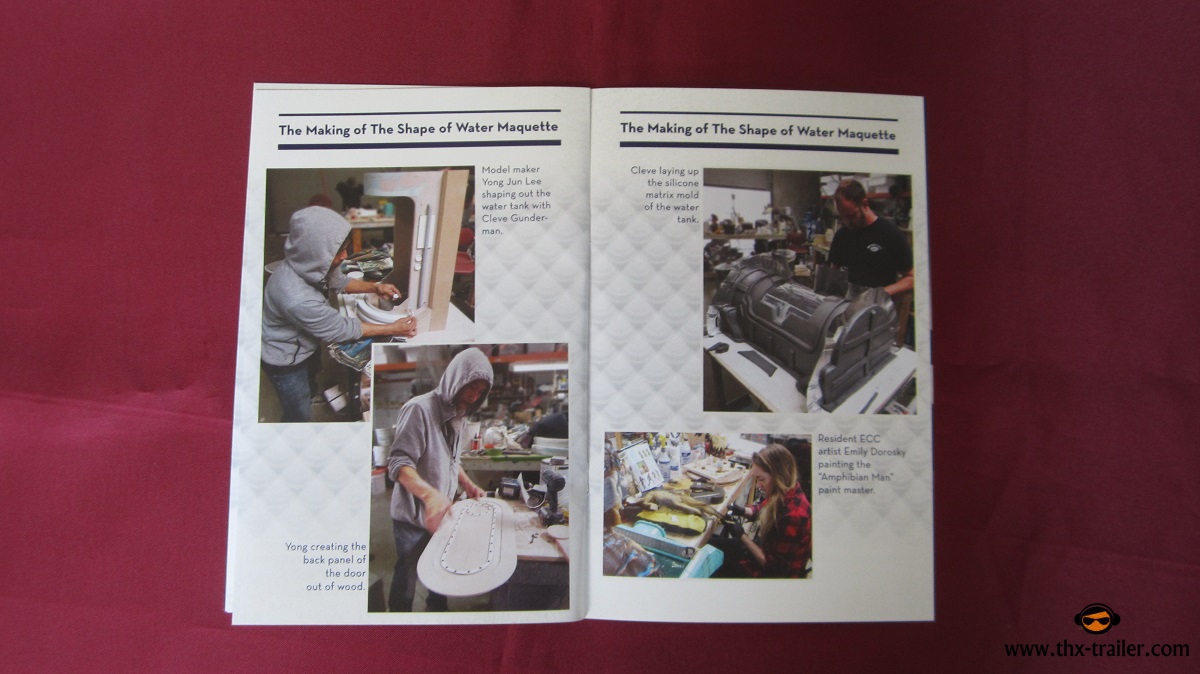 The Making of The Shape of Water Maquette

Model maker Yong Jun Lee shaping out the water tank with Cleve Gunderman.

Yong creating the back panel of the door out of wood.

The Making of The Shape of Water Maquette

Cleve laying up the silicone matrix mold of the water tank.

Resident ECC artist Emily Dorosky painting the "Amphibian Man" paint master.

www.thx-trailer.com